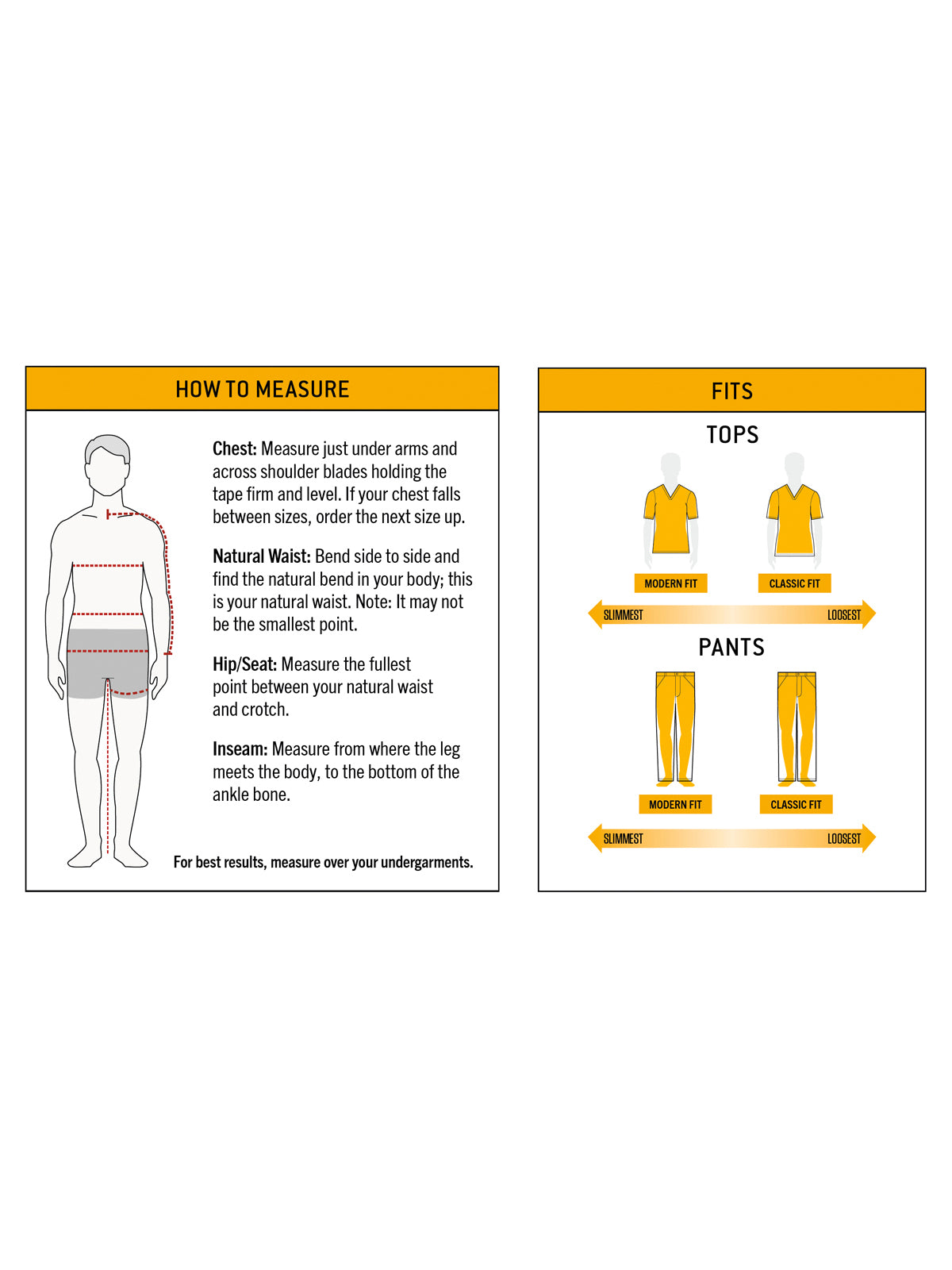 HOW TO MEASURE

Chest: Measure just under arms and across shoulder blades holding the tape firm and level. If your chest falls between sizes, order the next size up.

Natural Waist: Bend side to side and find the natural bend in your body; this is your natural waist. Note: It may not be the smallest point.

Hip/Seat: Measure the fullest point between your natural waist and crotch.

Inseam: Measure from where the leg meets the body, to the bottom of the ankle bone.

For best results, measure over your undergarments.

FITS

TOPS

MODERN FIT

CLASSIC FIT

SLIMMEST

LOOSEST

PANTS

MODERN FIT

CLASSIC FIT

SLIMMEST

LOOSEST