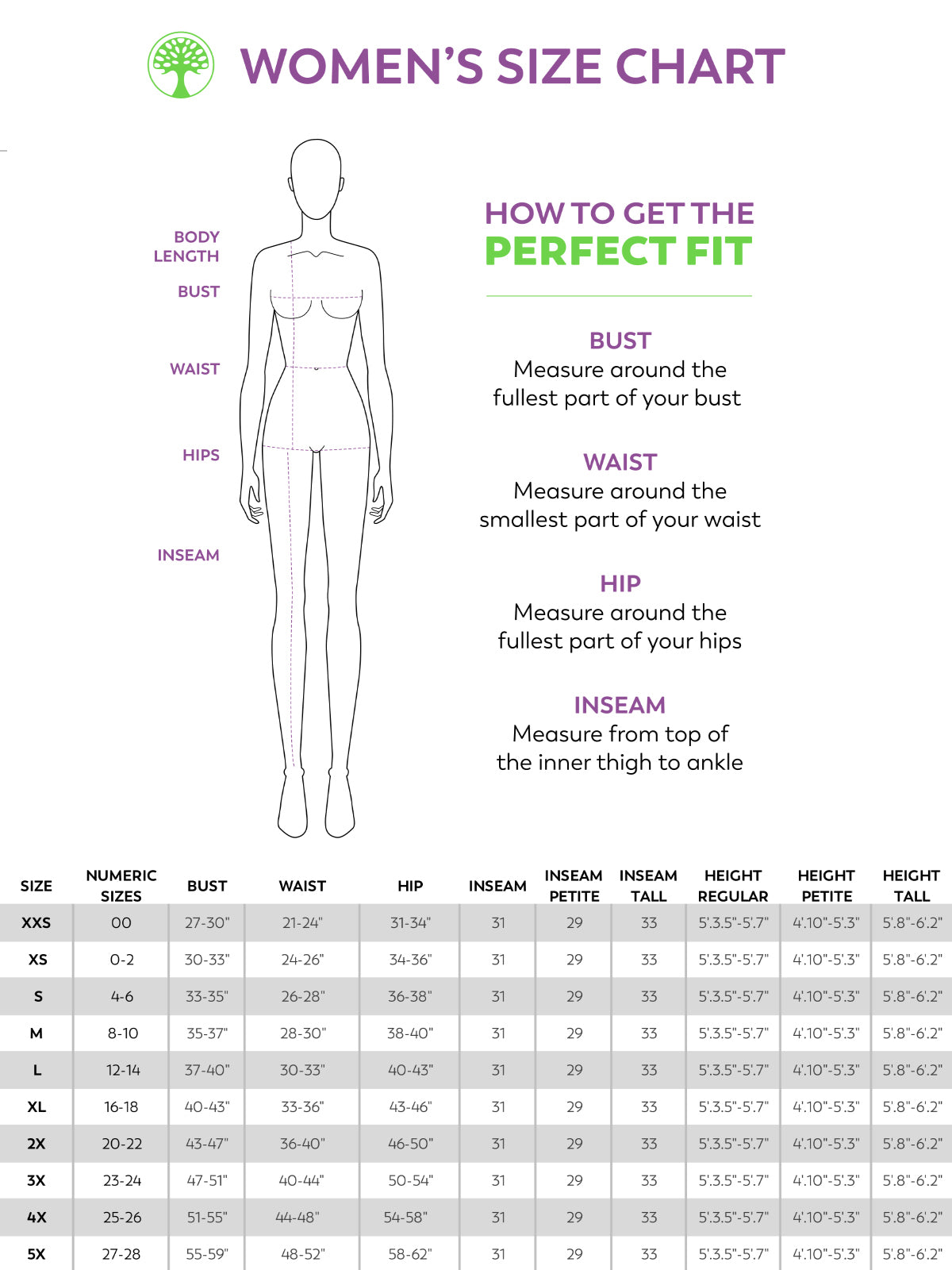 WOMEN'S SIZE CHART

BODY LENGTH
BUST
WAIST
HIPS
INSEAM

HOW TO GET THE PERFECT FIT

BUST
Measure around the fullest part of your bust

WAIST
Measure around the smallest part of your waist

HIP
Measure around the fullest part of your hips

INSEAM
Measure from top of the inner thigh to ankle

| SIZE | NUMERIC SIZES | BUST | WAIST | HIP | INSEAM | INSEAM PETITE | INSEAM TALL | HEIGHT REGULAR | HEIGHT PETITE | HEIGHT TALL |
|---|---|---|---|---|---|---|---|---|---|---|
| XXS | 00 | 27-30" | 21-24" | 31-34" | 31 | 29 | 33 | 5'.3.5"-5'.7" | 4'.10"-5'.3" | 5'.8"-6'.2" |
| XS | 0-2 | 30-33" | 24-26" | 34-36" | 31 | 29 | 33 | 5'.3.5"-5'.7" | 4'.10"-5'.3" | 5'.8"-6'.2" |
| S | 4-6 | 33-35" | 26-28" | 36-38" | 31 | 29 | 33 | 5'.3.5"-5'.7" | 4'.10"-5'.3" | 5'.8"-6'.2" |
| M | 8-10 | 35-37" | 28-30" | 38-40" | 31 | 29 | 33 | 5'.3.5"-5'.7" | 4'.10"-5'.3" | 5'.8"-6'.2" |
| L | 12-14 | 37-40" | 30-33" | 40-43" | 31 | 29 | 33 | 5'.3.5"-5'.7" | 4'.10"-5'.3" | 5'.8"-6'.2" |
| XL | 16-18 | 40-43" | 33-36" | 43-46" | 31 | 29 | 33 | 5'.3.5"-5'.7" | 4'.10"-5'.3" | 5'.8"-6'.2" |
| 2X | 20-22 | 43-47" | 36-40" | 46-50" | 31 | 29 | 33 | 5'.3.5"-5'.7" | 4'.10"-5'.3" | 5'.8"-6'.2" |
| 3X | 23-24 | 47-51" | 40-44" | 50-54" | 31 | 29 | 33 | 5'.3.5"-5'.7" | 4'.10"-5'.3" | 5'.8"-6'.2" |
| 4X | 25-26 | 51-55" | 44-48" | 54-58" | 31 | 29 | 33 | 5'.3.5"-5'.7" | 4'.10"-5'.3" | 5'.8"-6'.2" |
| 5X | 27-28 | 55-59" | 48-52" | 58-62" | 31 | 29 | 33 | 5'.3.5"-5'.7" | 4'.10"-5'.3" | 5'.8"-6'.2" |